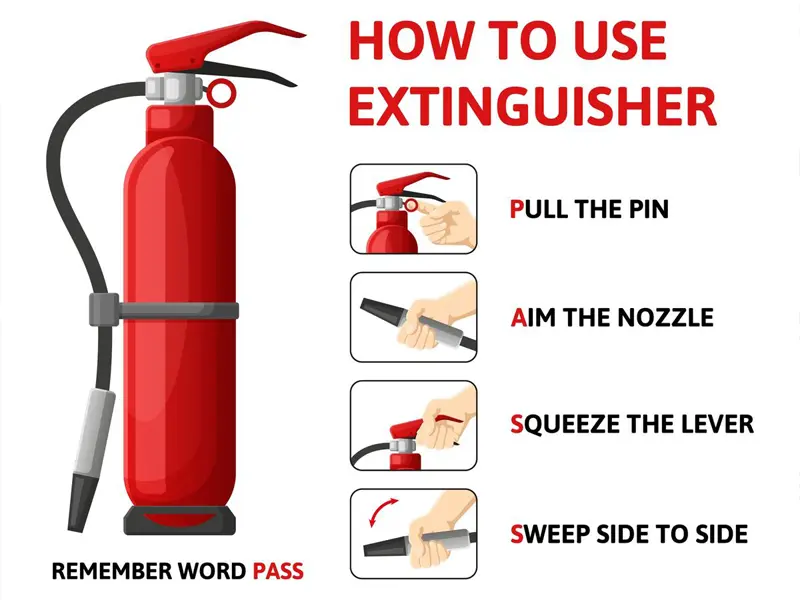 HOW TO USE EXTINGUISHER

PULL THE PIN

AIM THE NOZZLE

SQUEEZE THE LEVER

SWEEP SIDE TO SIDE

REMEMBER WORD PASS